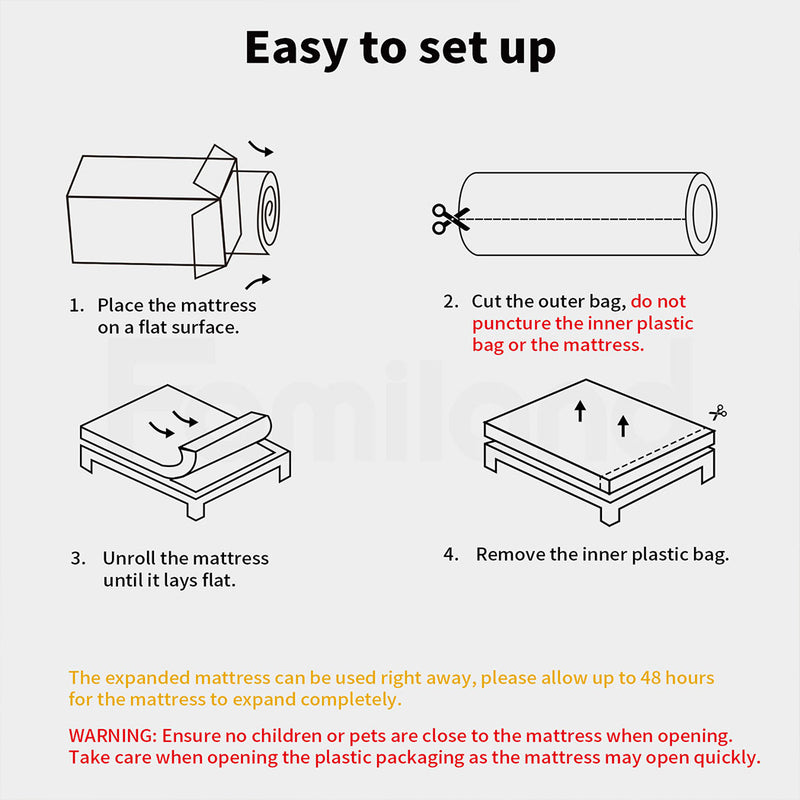 Easy to set up

1. Place the mattress on a flat surface.

2. Cut the outer bag, do not puncture the inner plastic bag or the mattress.

Familand

3. Unroll the mattress until it lays flat.

4. Remove the inner plastic bag.

The expanded mattress can be used right away, please allow up to 48 hours for the mattress to expand completely.

WARNING: Ensure no children or pets are close to the mattress when opening. Take care when opening the plastic packaging as the mattress may open quickly.