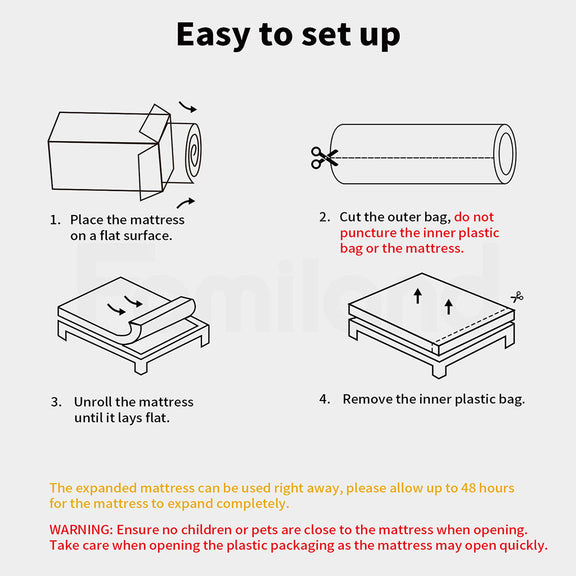 Easy to set up

1. Place the mattress on a flat surface.

2. Cut the outer bag, do not puncture the inner plastic bag or the mattress.

Familand

3. Unroll the mattress until it lays flat.

4. Remove the inner plastic bag.

The expanded mattress can be used right away, please allow up to 48 hours for the mattress to expand completely.

WARNING: Ensure no children or pets are close to the mattress when opening. Take care when opening the plastic packaging as the mattress may open quickly.