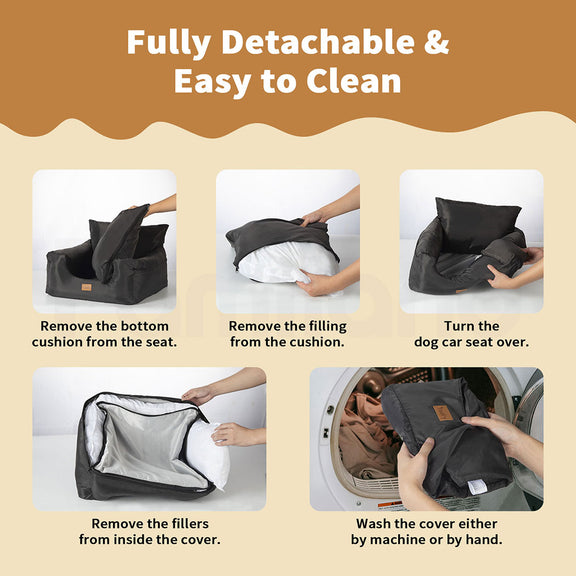 Fully Detachable & Easy to Clean

Remove the bottom cushion from the seat.

Remove the filling from the cushion.

Turn the dog car seat over.

Remove the fillers from inside the cover.

Wash the cover either by machine or by hand.