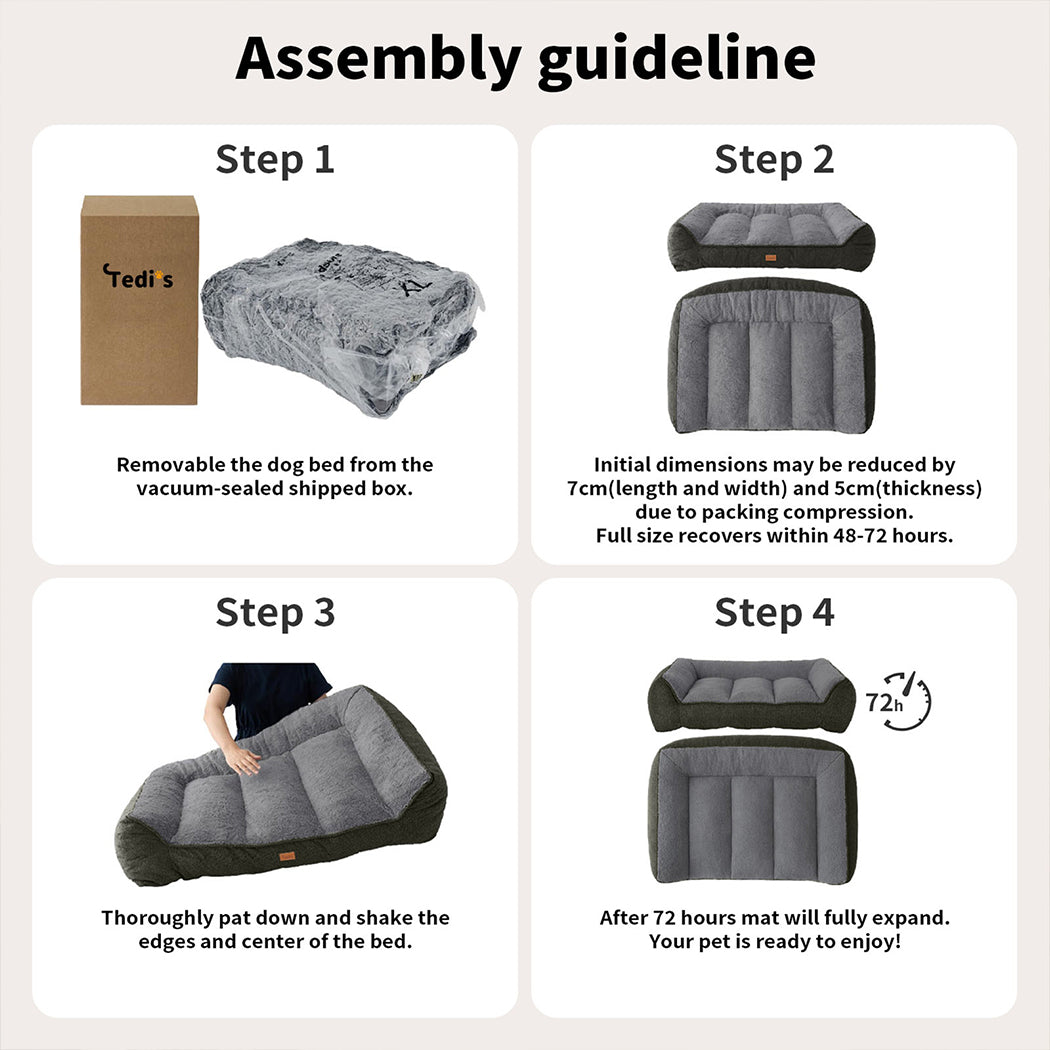 Assembly guideline

Step 1

Tedi's

XL

Removable the dog bed from the vacuum-sealed shipped box.

Step 2

Initial dimensions may be reduced by 7cm(length and width) and 5cm(thickness) due to packing compression. Full size recovers within 48-72 hours.

Step 3

Thoroughly pat down and shake the edges and center of the bed.

Step 4

72h

After 72 hours mat will fully expand. Your pet is ready to enjoy!