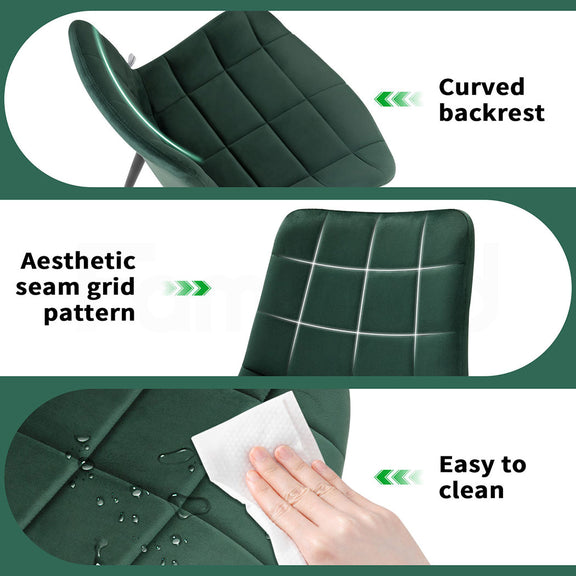 Curved backrest

Aesthetic seam grid pattern

Easy to clean