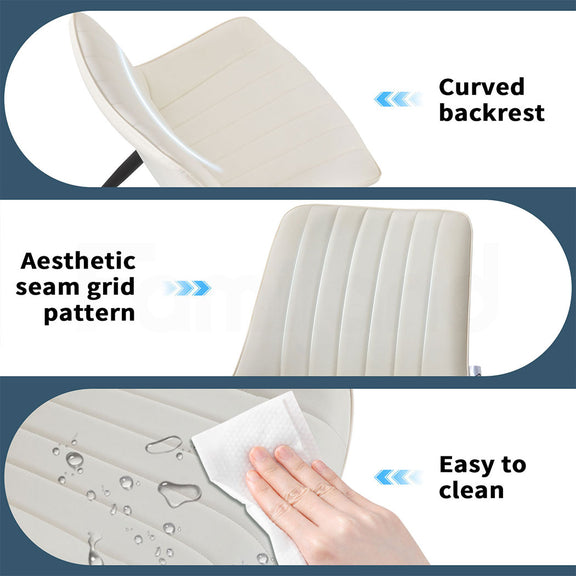 Curved backrest

Aesthetic seam grid pattern

Easy to clean