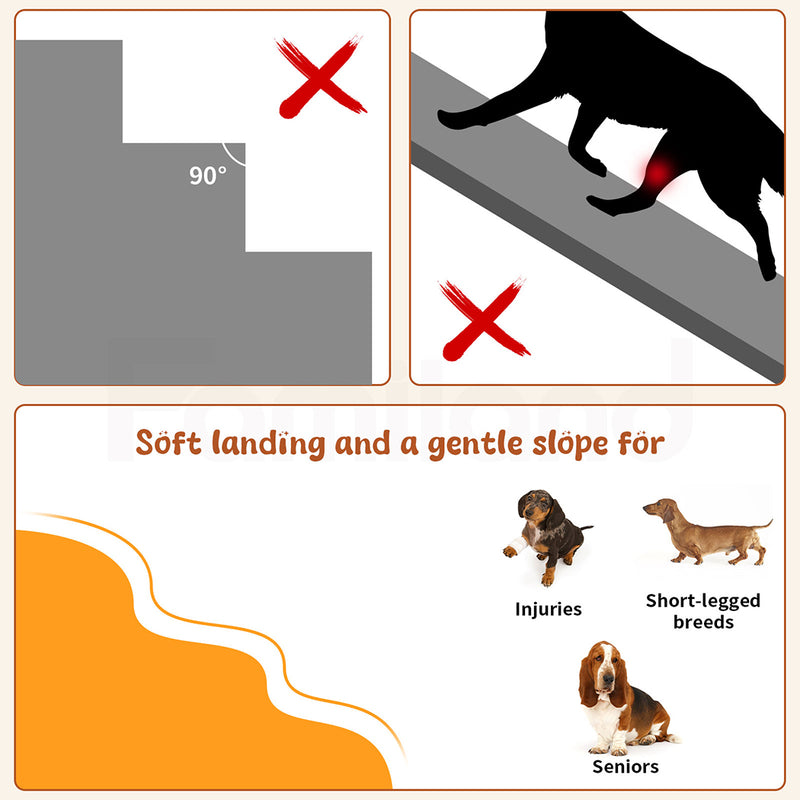 90°

Soft landing and a gentle slope for

Injuries

Short-legged breeds

Seniors