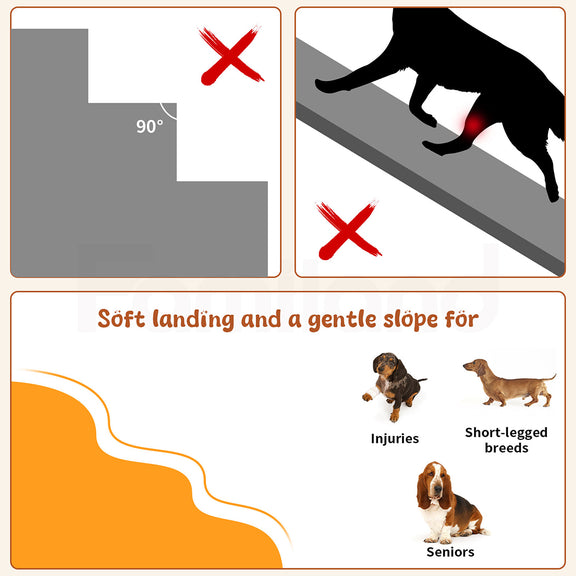 90°

Söft landing and a gentle slöpe för

Injuries

Short-legged breeds

Seniors