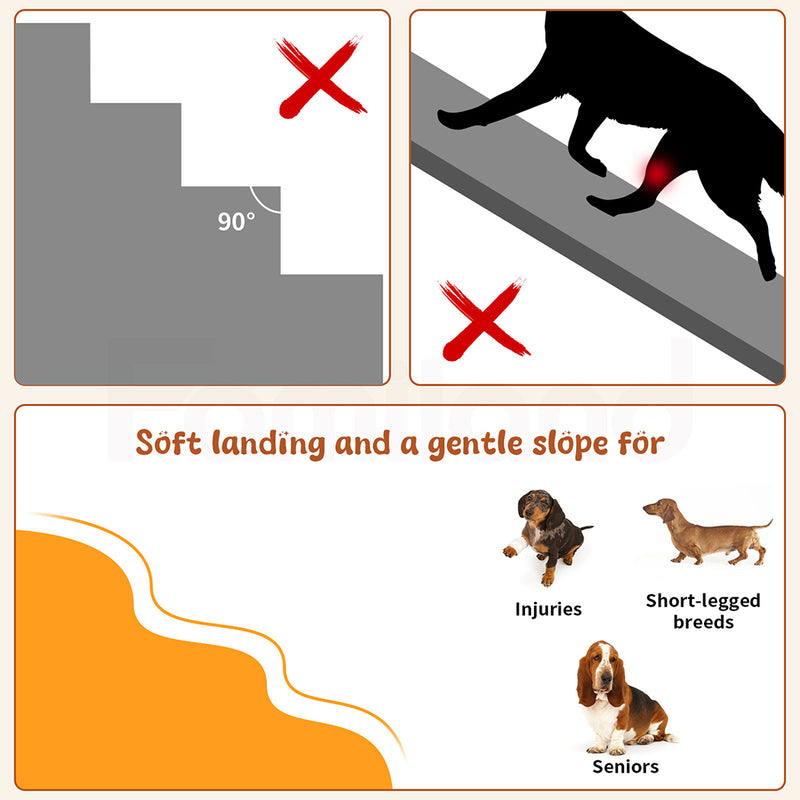 90°

Soft landing and a gentle slope for

Injuries

Short-legged breeds

Seniors