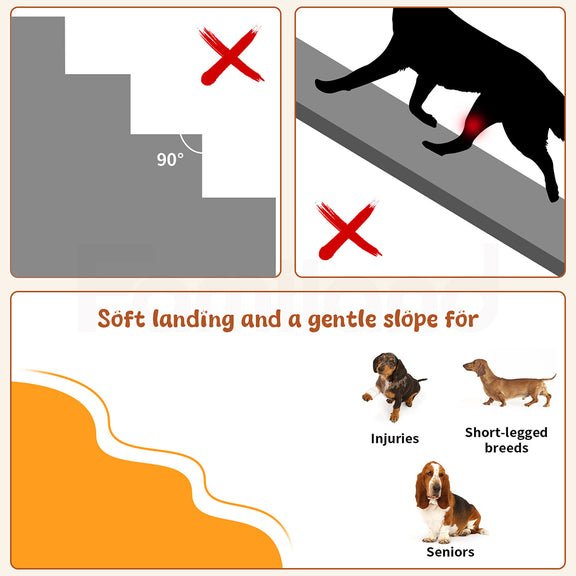 90°

Soft landing and a gentle slope for

Injuries

Short-legged breeds

Seniors