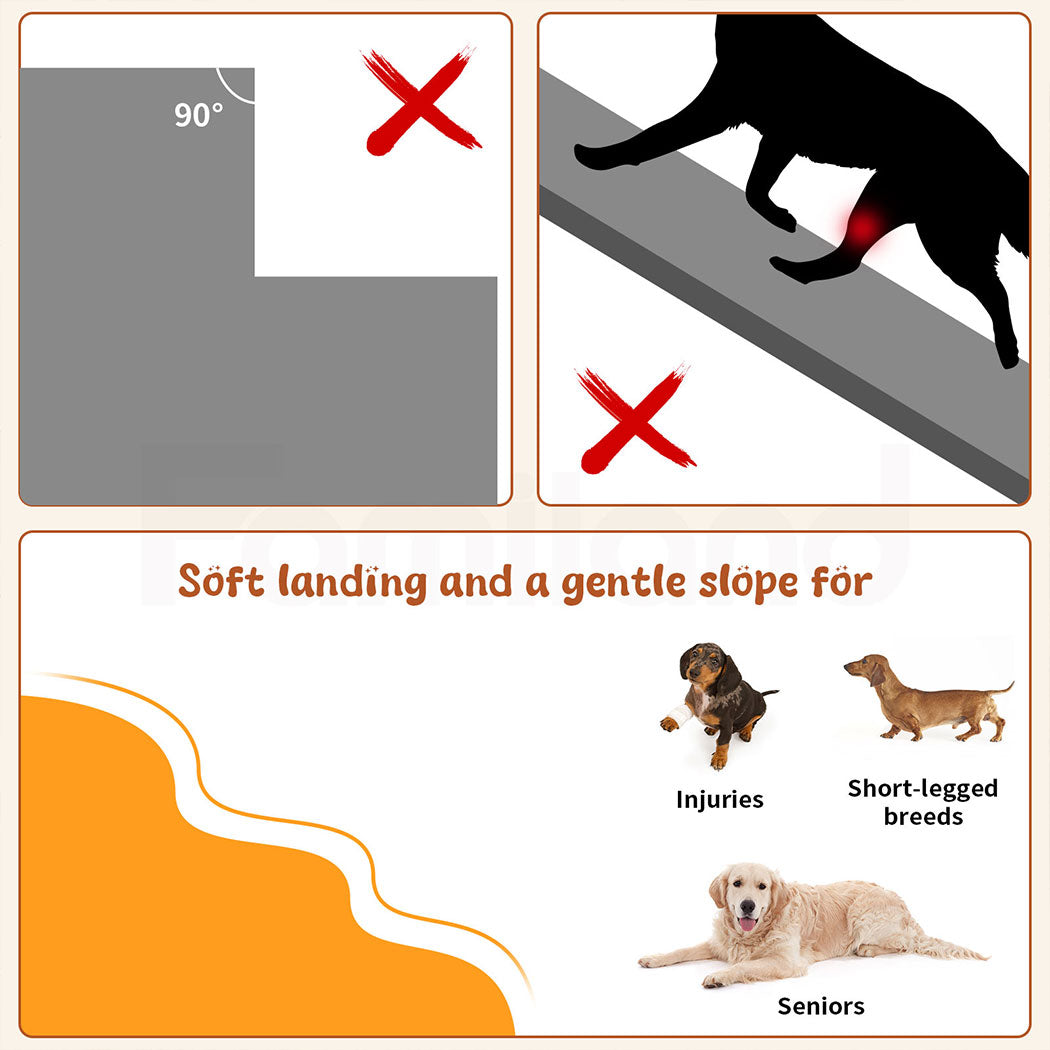 90°

Soft landing and a gentle slope for

Injuries

Short-legged breeds

Seniors