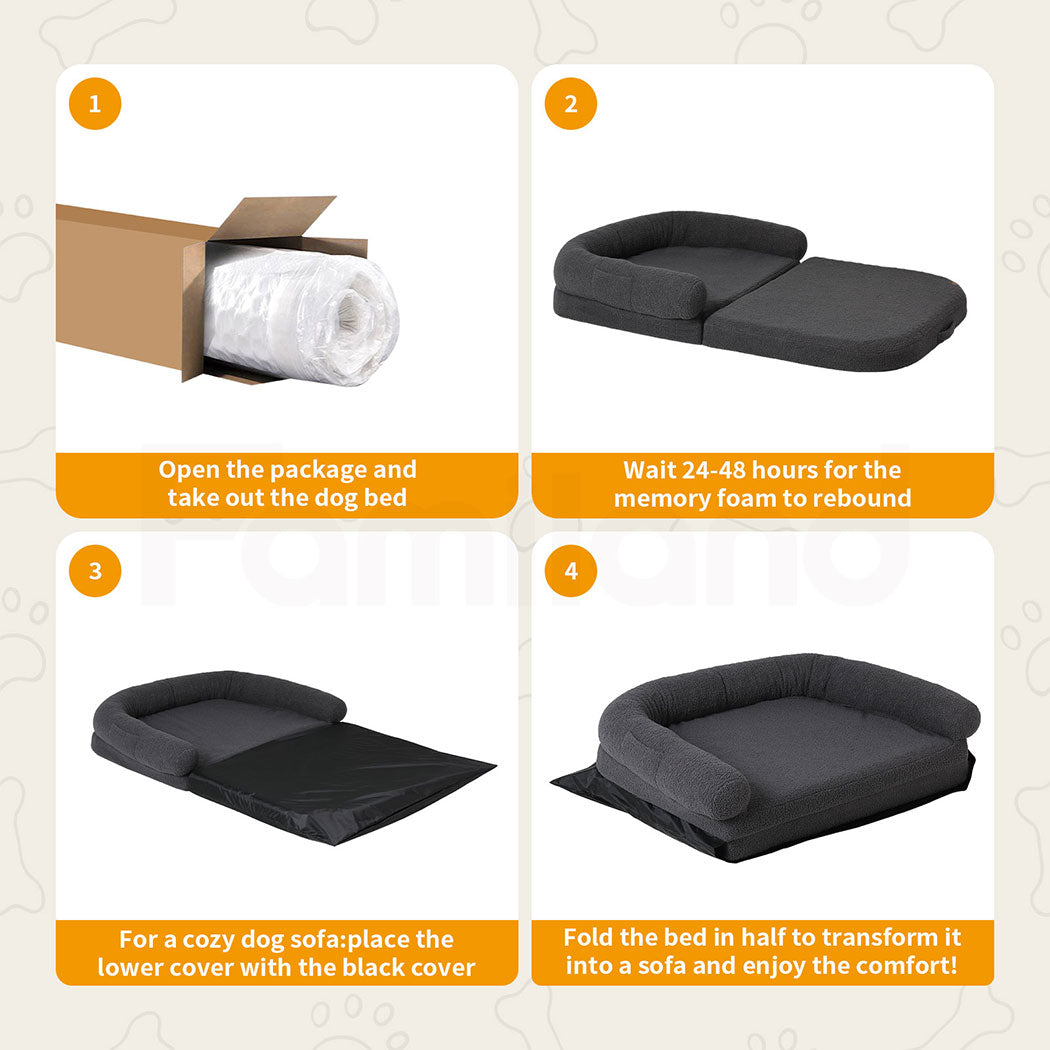 1

Open the package and take out the dog bed

2

Wait 24-48 hours for the memory foam to rebound

3

For a cozy dog sofa:place the lower cover with the black cover

4

Fold the bed in half to transform it into a sofa and enjoy the comfort!

Familand