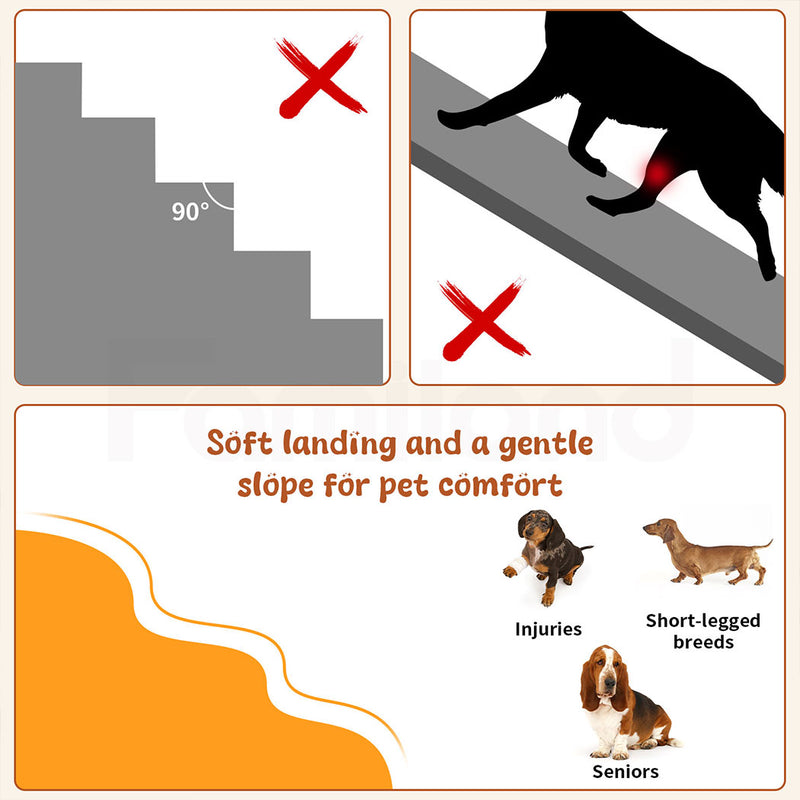 90°

Soft landing and a gentle slope for pet comfort

Injuries

Short-legged breeds

Seniors